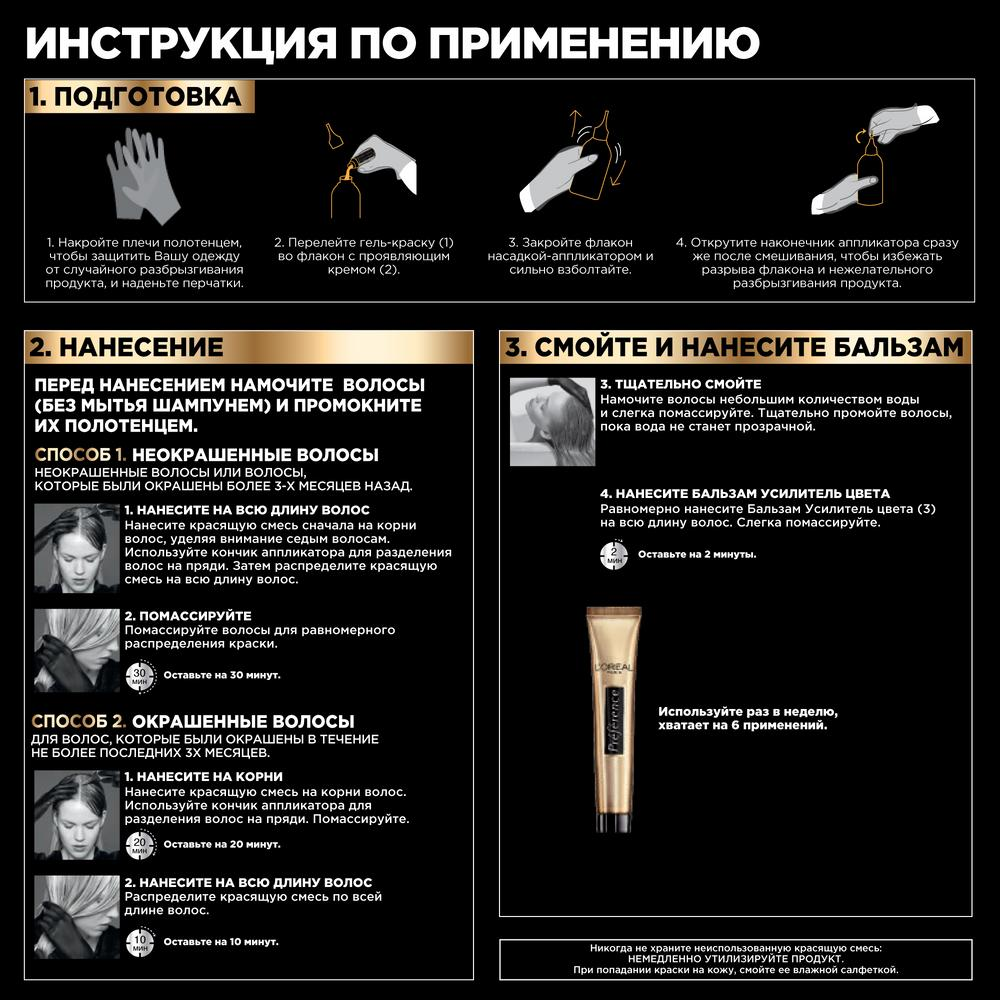 ИНСТРУКЦИЯ ПО ПРИМЕНЕНИЮ

1. ПОДГОТОВКА

1. Накройте плечи полотенцем, чтобы защитить Вашу одежду от случайного разбрызгивания продукта, и наденьте перчатки.

2. Перелейте гель-краску (1) во флакон с проявляющим кремом (2).

3. Закройте флакон насадкой-аппликатором и сильно взболтайте.

4. Открутите наконечник аппликатора сразу же после смешивания, чтобы избежать разрыва флакона и нежелательного разбрызгивания продукта.

2. НАНЕСЕНИЕ

ПЕРЕД НАНЕСЕНИЕМ НАМОЧИТЕ ВОЛОСЫ (БЕЗ МЫТЬЯ ШАМПУНЕМ) И ПРОМОКНИТЕ ИХ ПОЛОТЕНЦЕМ.

СПОСОБ 1. НЕОКРАШЕННЫЕ ВОЛОСЫ
НЕОКРАШЕННЫЕ ВОЛОСЫ ИЛИ ВОЛОСЫ, КОТОРЫЕ БЫЛИ ОКРАШЕНЫ БОЛЕЕ 3-Х МЕСЯЦЕВ НАЗАД.

1. НАНЕСИТЕ НА ВСЮ ДЛИНУ ВОЛОС
Нанесите красящую смесь сначала на корни волос, уделяя внимание седым волосам. Используйте кончик аппликатора для разделения волос на пряди. Затем распределите красящую смесь на всю длину волос.

2. ПОМАССИРУЙТЕ
Помассируйте волосы для равномерного распределения краски.

30 МИН Оставьте на 30 минут.

СПОСОБ 2. ОКРАШЕННЫЕ ВОЛОСЫ
ДЛЯ ВОЛОС, КОТОРЫЕ БЫЛИ ОКРАШЕНЫ В ТЕЧЕНИЕ НЕ БОЛЕЕ ПОСЛЕДНИХ 3Х МЕСЯЦЕВ.

1. НАНЕСИТЕ НА КОРНИ
Нанесите красящую смесь на корни волос. Используйте кончик аппликатора для разделения волос на пряди. Помассируйте.

20 МИН Оставьте на 20 минут.

2. НАНЕСИТЕ НА ВСЮ ДЛИНУ ВОЛОС
Распределите красящую смесь по всей длине волос.

10 МИН Оставьте на 10 минут.

3. СМОЙТЕ И НАНЕСИТЕ БАЛЬЗАМ

3. ТЩАТЕЛЬНО СМОЙТЕ
Намочите волосы небольшим количеством воды и слегка помассируйте. Тщательно промойте волосы, пока вода не станет прозрачной.

4. НАНЕСИТЕ БАЛЬЗАМ УСИЛИТЕЛЬ ЦВЕТА
Равномерно нанесите Бальзам Усилитель цвета (3) на всю длину волос. Слегка помассируйте.

2 МИН Оставьте на 2 минуты.

L'ORÉAL PARIS
Préférence

Используйте раз в неделю, хватает на 6 применений.

Никогда не храните неиспользованную красящую смесь: НЕМЕДЛЕННО УТИЛИЗИРУЙТЕ ПРОДУКТ. При попадании краски на кожу, смойте ее влажной салфеткой.