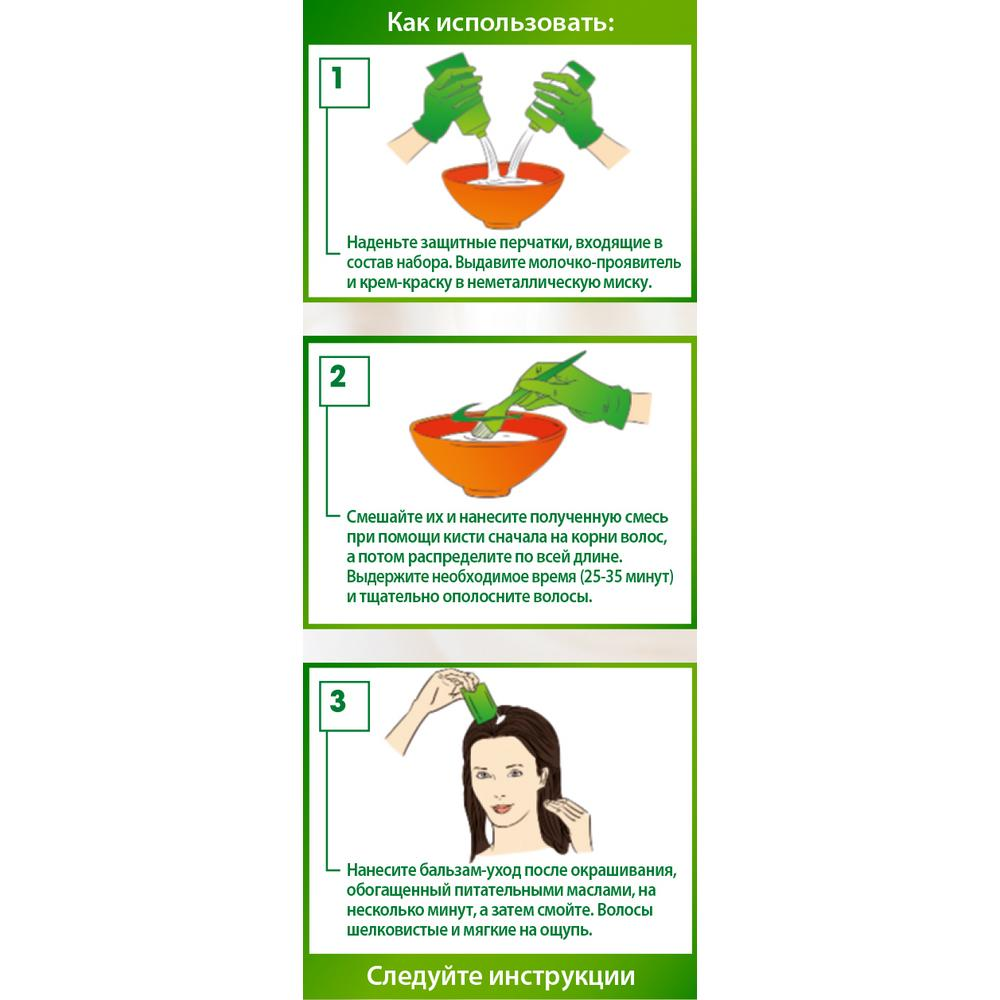 Как использовать:

1

Наденьте защитные перчатки, входящие в состав набора. Выдавите молочко-проявитель и крем-краску в неметаллическую миску.

2

Смешайте их и нанесите полученную смесь при помощи кисти сначала на корни волос, а потом распределите по всей длине. Выдержите необходимое время (25-35 минут) и тщательно ополосните волосы.

3

Нанесите бальзам-уход после окрашивания, обогащенный питательными маслами, на несколько минут, а затем смойте. Волосы шелковистые и мягкие на ощупь.

Следуйте инструкции